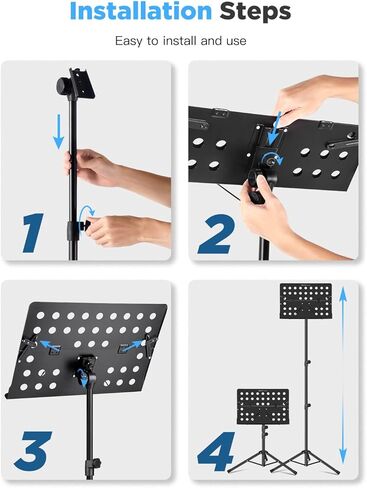 Installation Steps

Easy to install and use

1

2

3

4