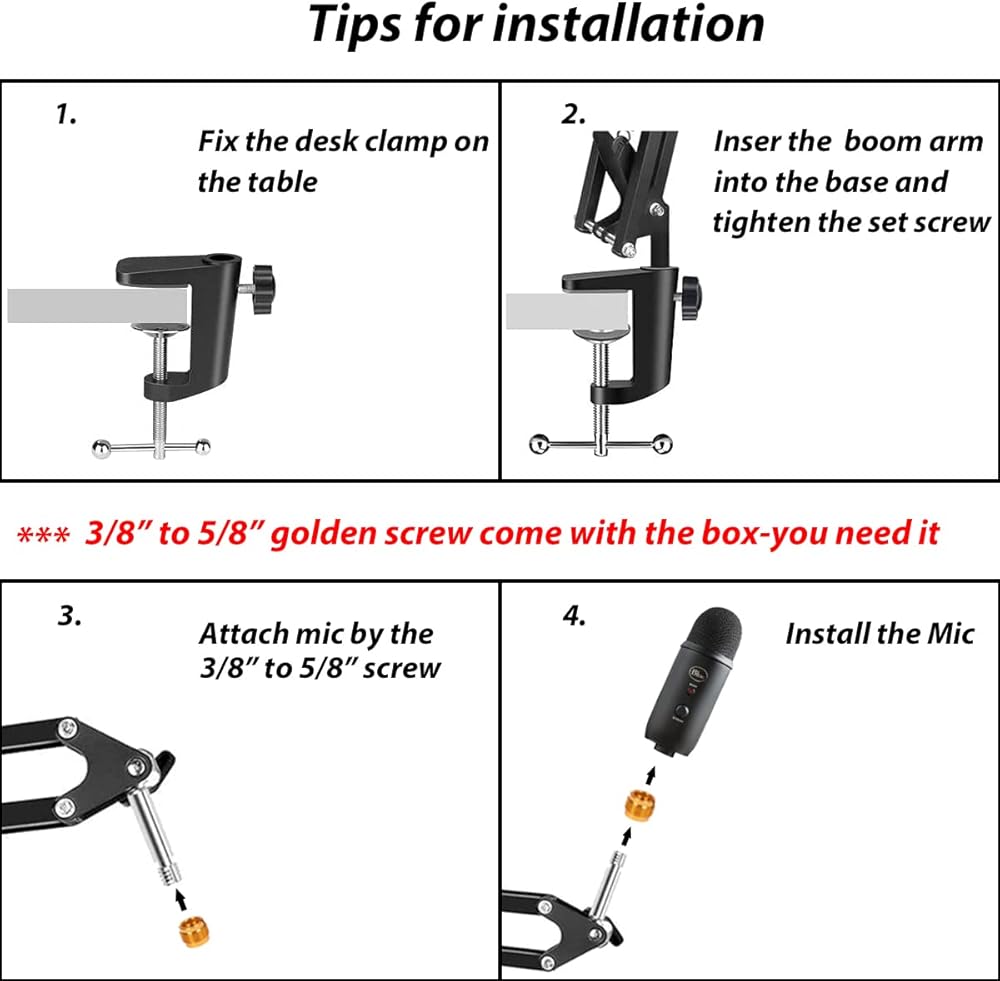 Tips for installation

1.

Fix the desk clamp on the table

2.

Inser the boom arm into the base and tighten the set screw

*** 3/8” to 5/8” golden screw come with the box-you need it

3.

Attach mic by the 3/8” to 5/8” screw

4.

Install the Mic