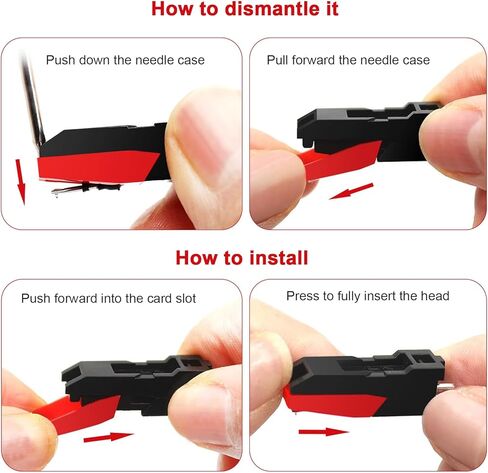 How to dismantle it

Push down the needle case

Pull forward the needle case

How to install

Push forward into the card slot

Press to fully insert the head