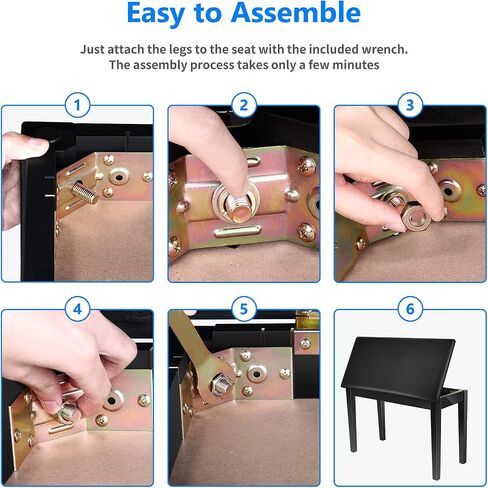 Easy to Assemble

Just attach the legs to the seat with the included wrench.
The assembly process takes only a few minutes

1

2

3

4

5

6