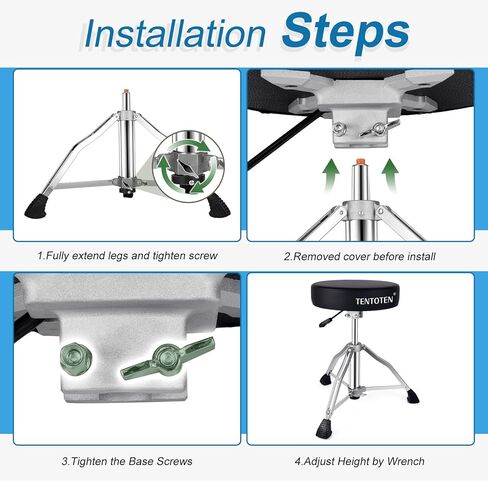 Installation Steps

1.Fully extend legs and tighten screw

2.Removed cover before install

TENTOTEN®

3.Tighten the Base Screws

4.Adjust Height by Wrench