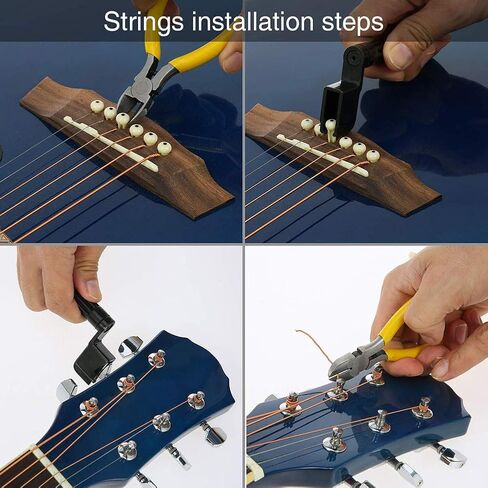 Strings installation steps