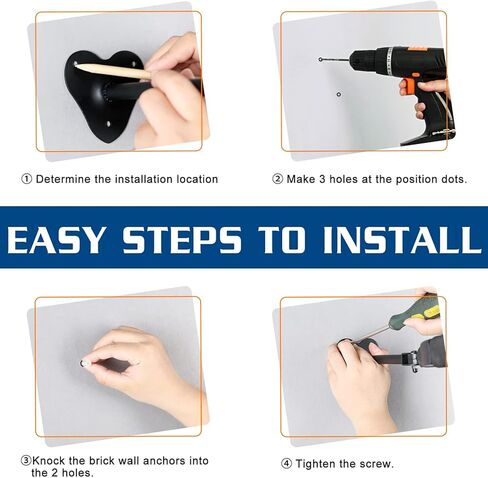 ① Determine the installation location

② Make 3 holes at the position dots.

EASY STEPS TO INSTALL

③Knock the brick wall anchors into the 2 holes.

④ Tighten the screw.