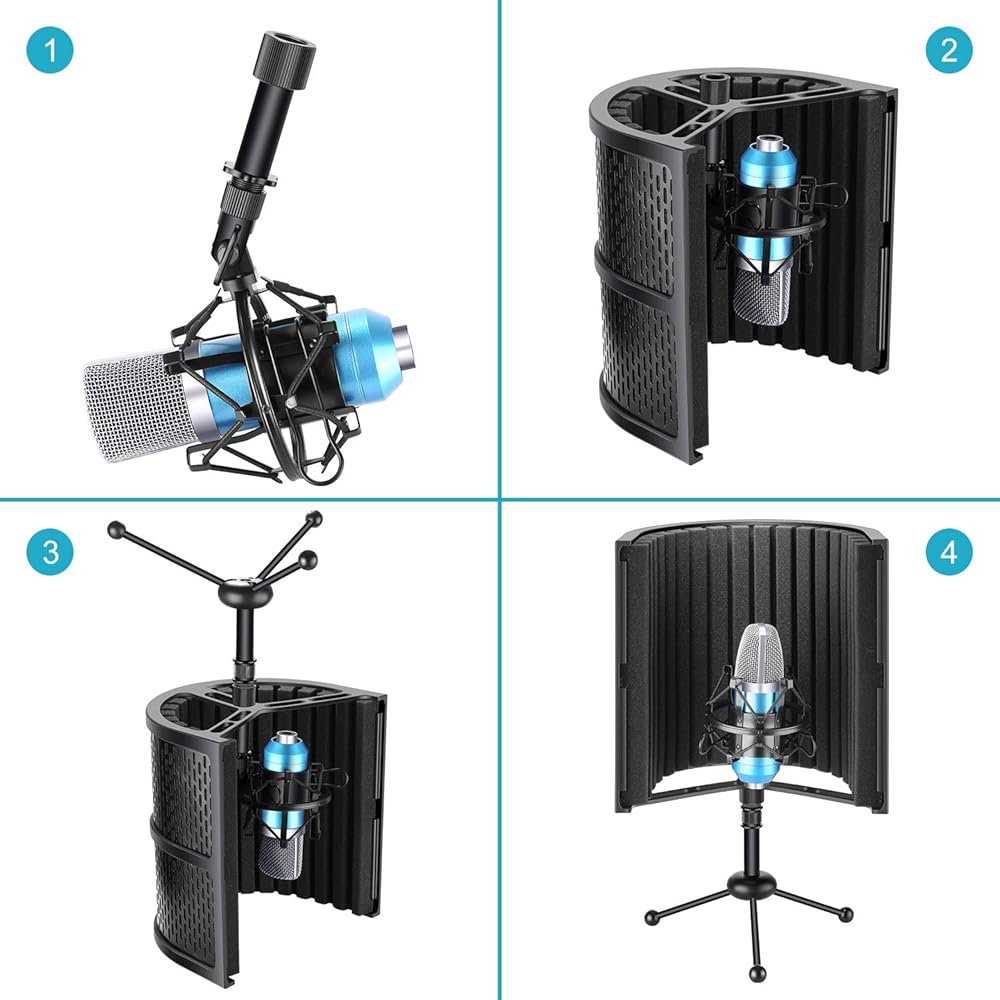 1

2

3

4