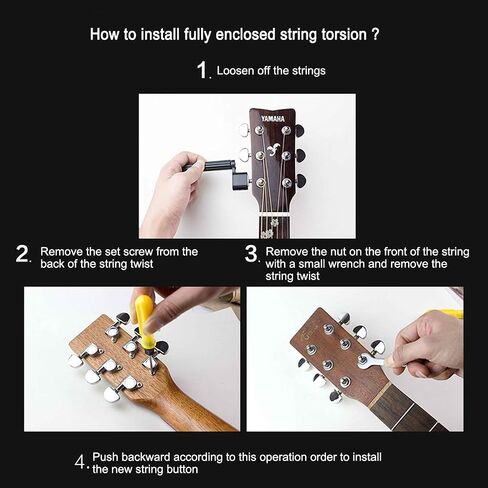 How to install fully enclosed string torsion ?

1. Loosen off the strings

YAMAHA

2. Remove the set screw from the back of the string twist

3. Remove the nut on the front of the string with a small wrench and remove the string twist

4. Push backward according to this operation order to install the new string button