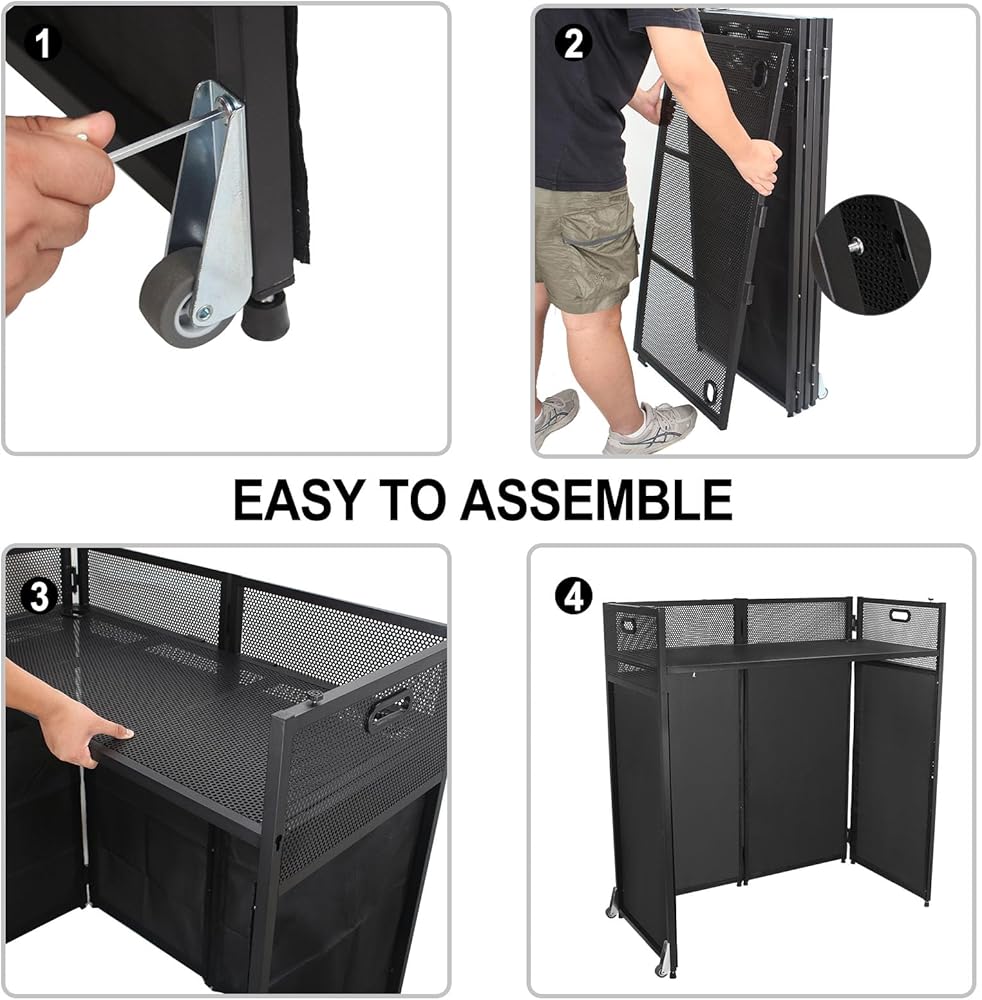 1

2

EASY TO ASSEMBLE

3

4