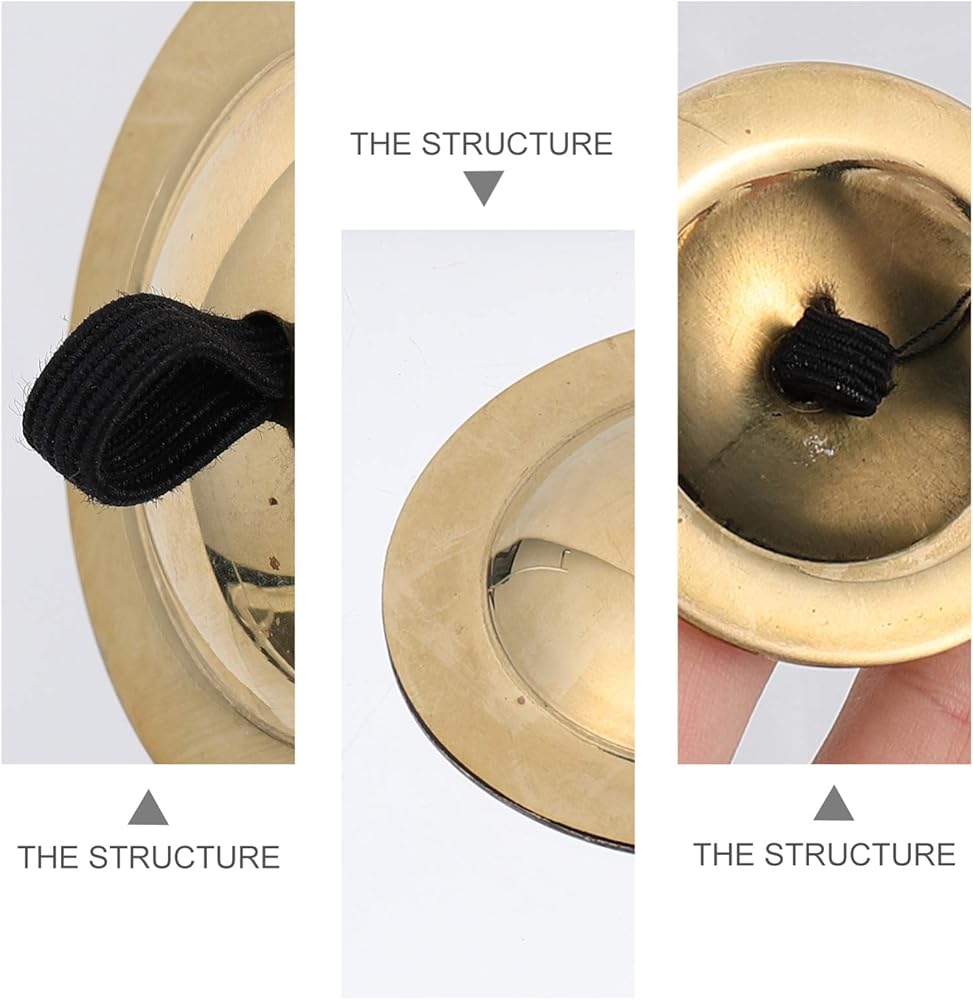 THE STRUCTURE

THE STRUCTURE

THE STRUCTURE