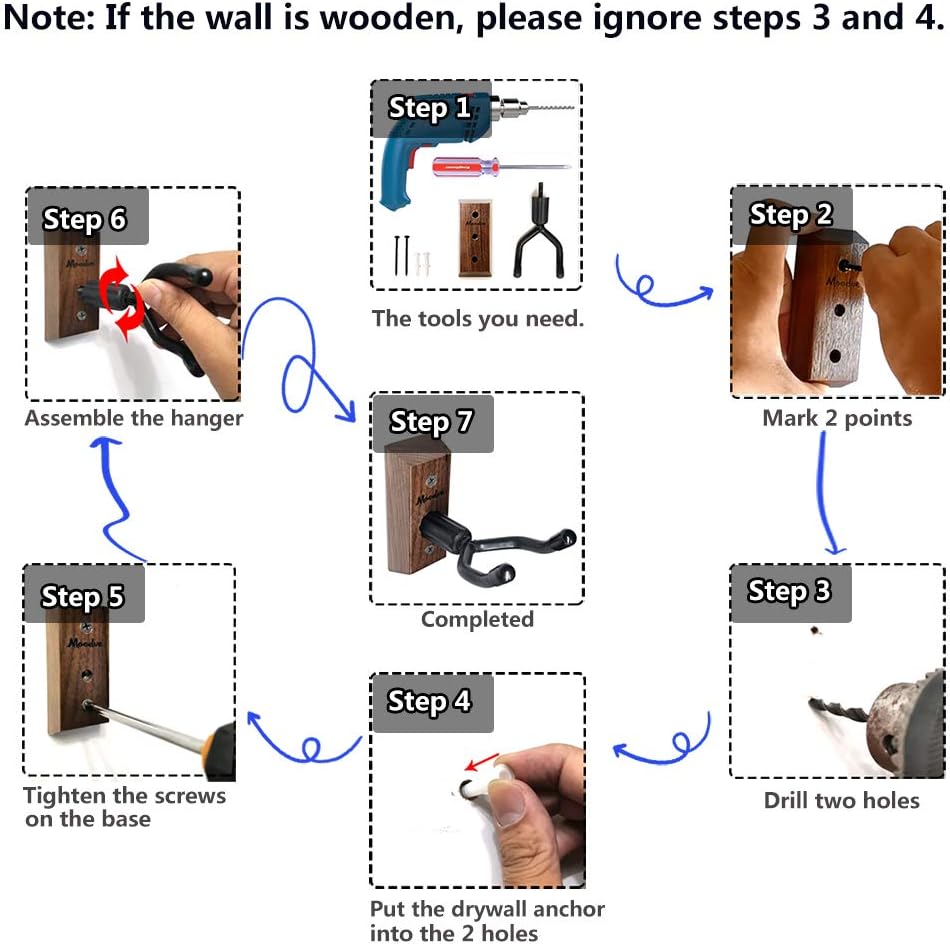 Note: If the wall is wooden, please ignore steps 3 and 4.

Step 1

The tools you need.

Step 2

Mark 2 points

Step 3

Drill two holes

Step 4

Put the drywall anchor into the 2 holes

Step 5

Tighten the screws on the base

Step 6

Assemble the hanger

Step 7

Completed