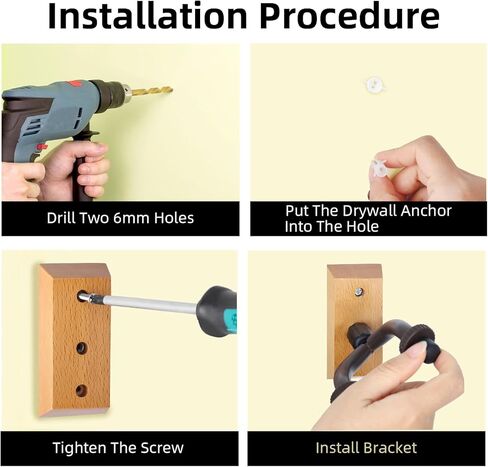 Installation Procedure

Drill Two 6mm Holes

Put The Drywall Anchor Into The Hole

Tighten The Screw

Install Bracket