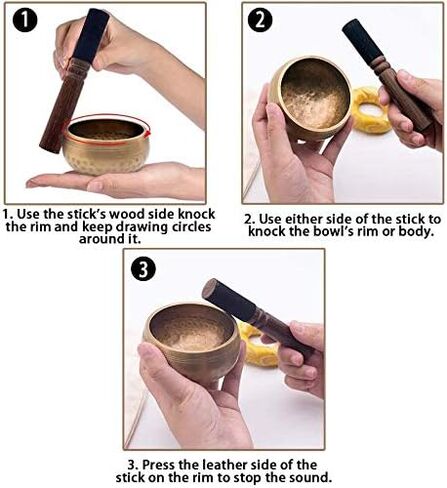 1

1. Use the stick's wood side knock the rim and keep drawing circles around it.

2

2. Use either side of the stick to knock the bowl's rim or body.

3

3. Press the leather side of the stick on the rim to stop the sound.