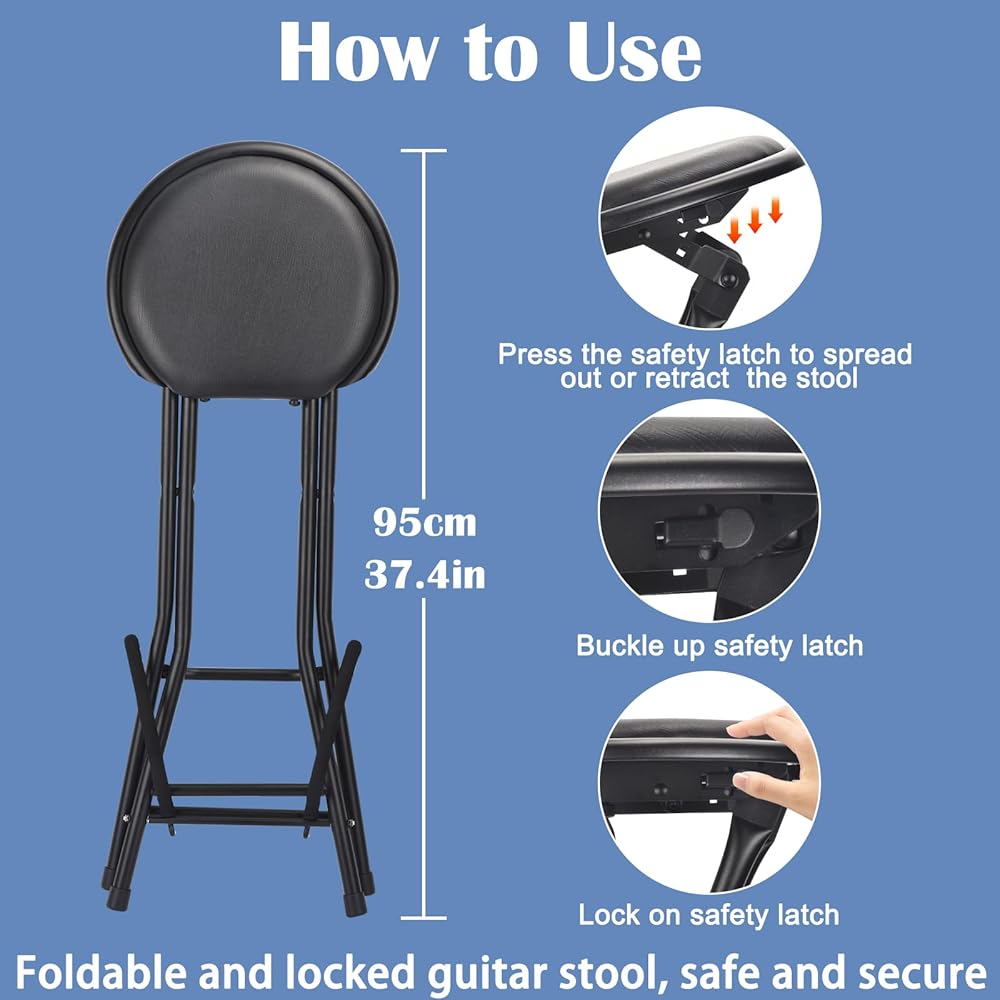 How to Use

95cm
37.4in

Press the safety latch to spread out or retract the stool

Buckle up safety latch

Lock on safety latch

Foldable and locked guitar stool, safe and secure