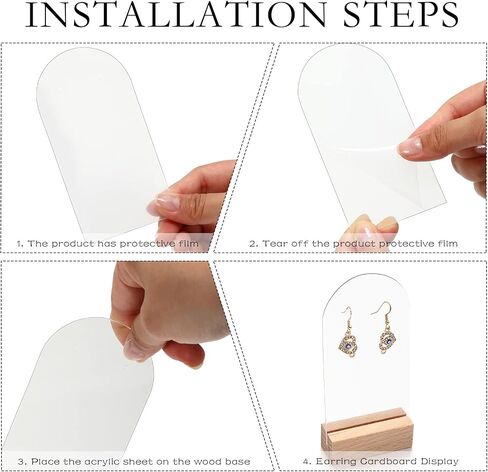 INSTALLATION STEPS

1. The product has protective film

2. Tear off the product protective film

3. Place the acrylic sheet on the wood base

4. Earring Cardboard Display