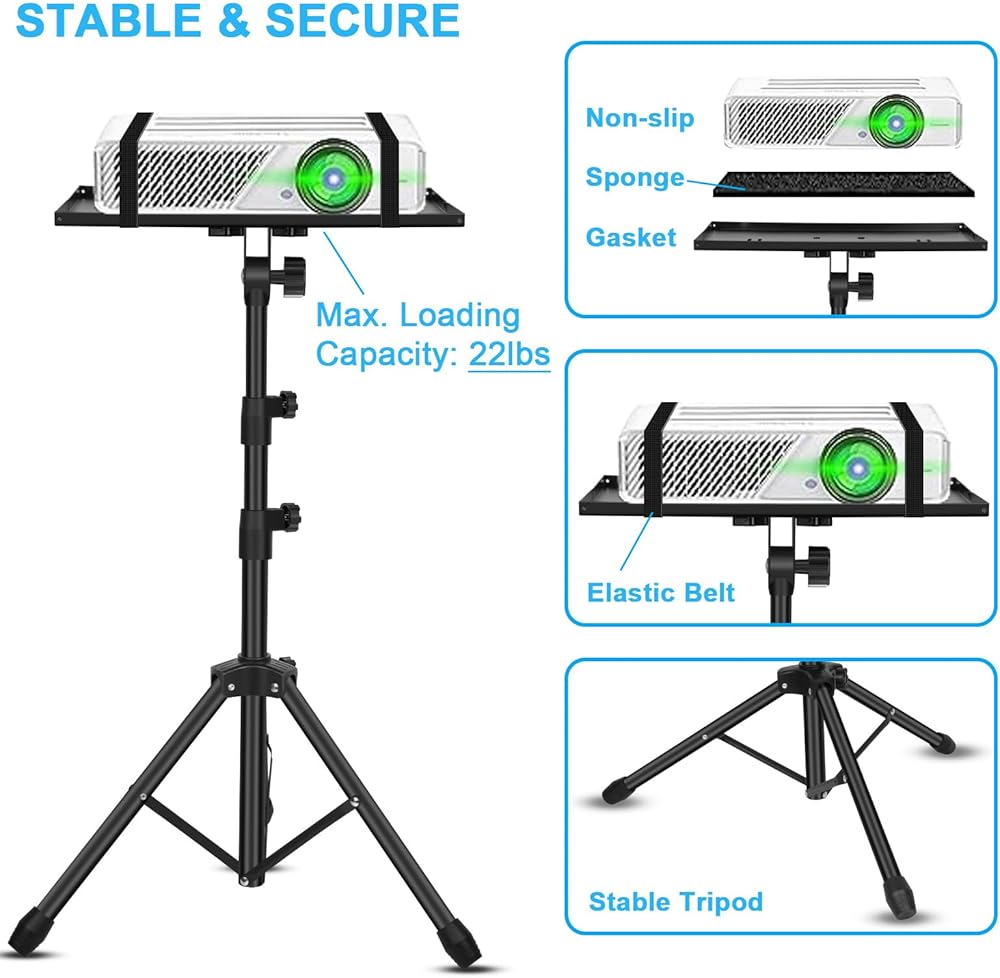 STABLE & SECURE

Max. Loading Capacity: 22lbs

Non-slip

Sponge

Gasket

Elastic Belt

Stable Tripod