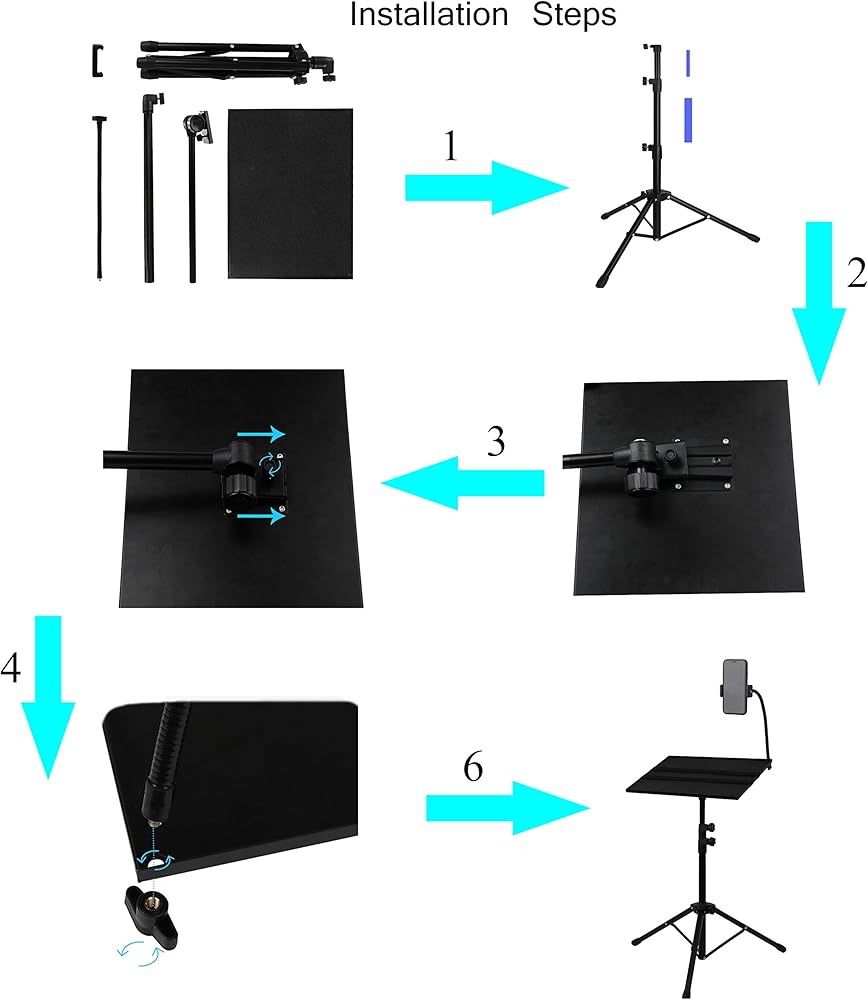 Installation Steps

1

2

3

4

6