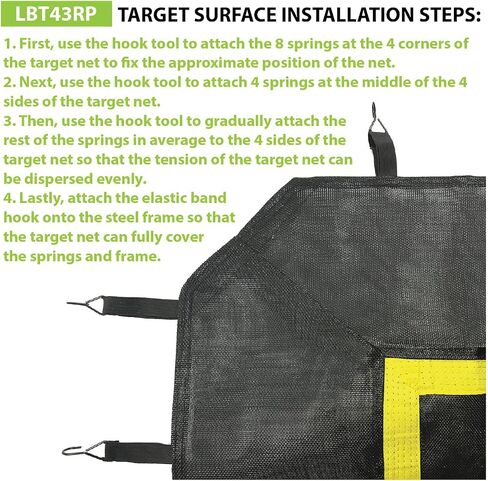 LBT43RP TARGET SURFACE INSTALLATION STEPS:

1. First, use the hook tool to attach the 8 springs at the 4 corners of the target net to fix the approximate position of the net.

2. Next, use the hook tool to attach 4 springs at the middle of the 4 sides of the target net.

3. Then, use the hook tool to gradually attach the rest of the springs in average to the 4 sides of the target net so that the tension of the target net can be dispersed evenly.

4. Lastly, attach the elastic band hook onto the steel frame so that the target net can fully cover the springs and frame.