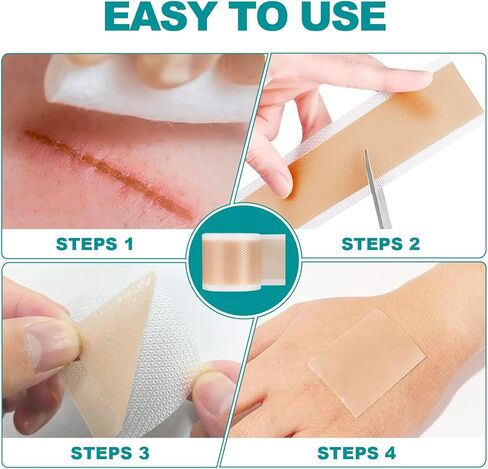 EASY TO USE

STEPS 1

STEPS 2

STEPS 3

STEPS 4