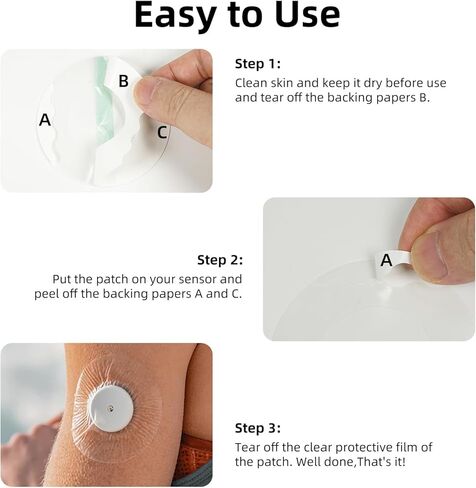 Easy to Use

B
A
C

Step 1:
Clean skin and keep it dry before use and tear off the backing papers B.

A

Step 2:
Put the patch on your sensor and peel off the backing papers A and C.

Step 3:
Tear off the clear protective film of the patch. Well done,That's it!