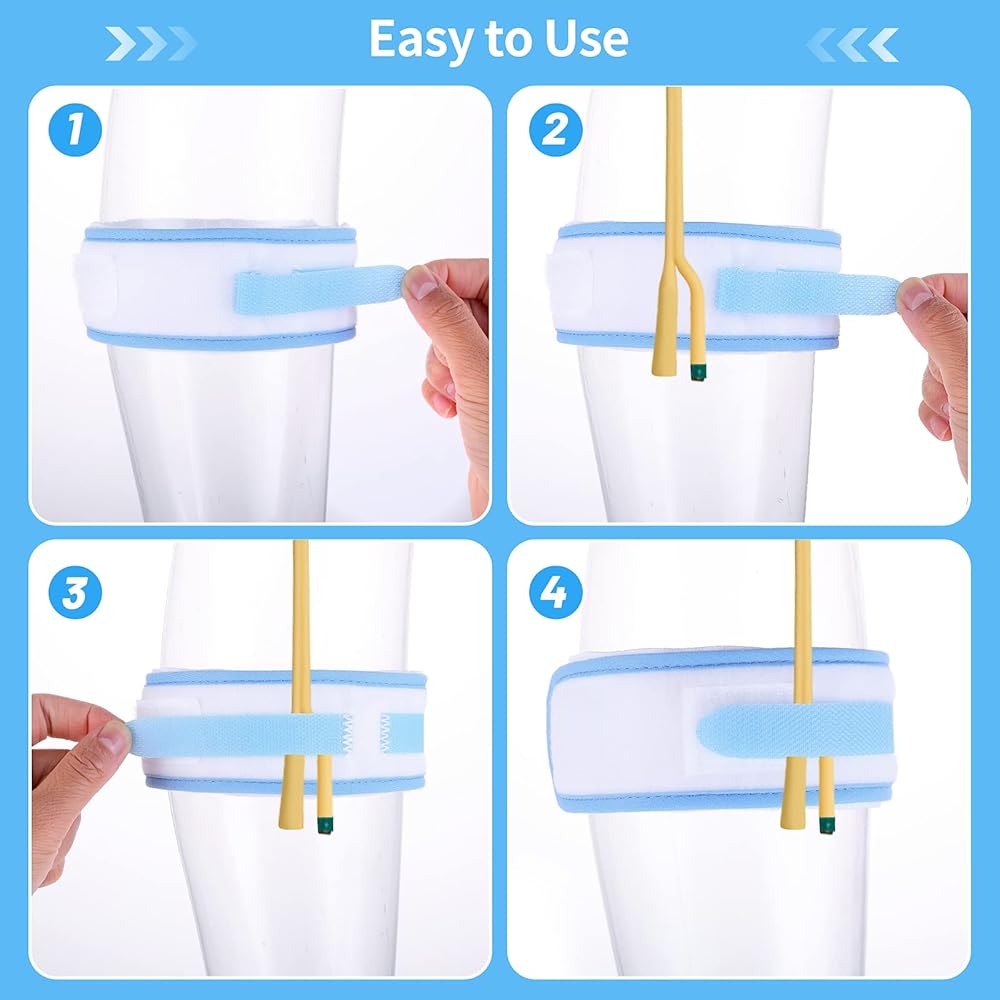 Easy to Use

1

2

3

4