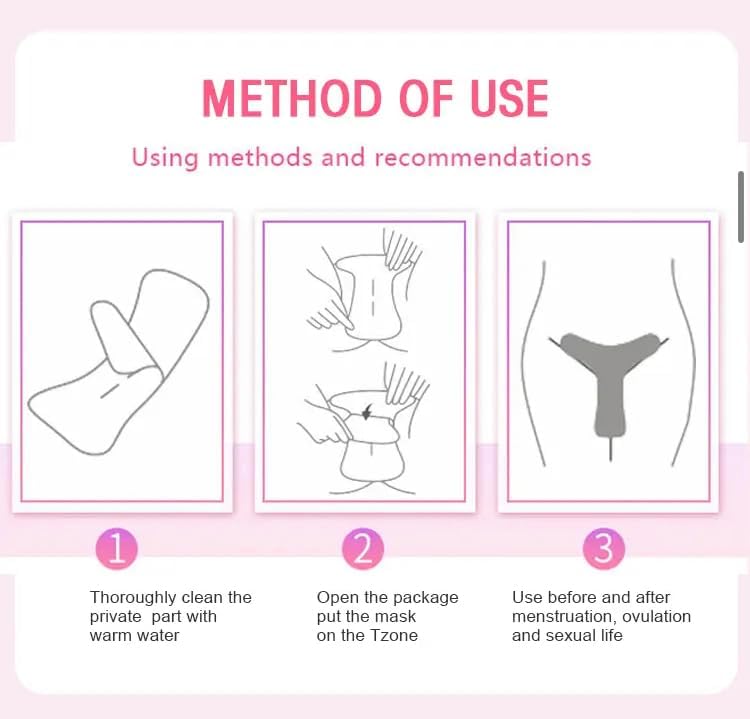 METHOD OF USE

Using methods and recommendations

1

Thoroughly clean the private  part with warm water

2

Open the package put the mask on the Tzone

3

Use before and after menstruation, ovulation and sexual life