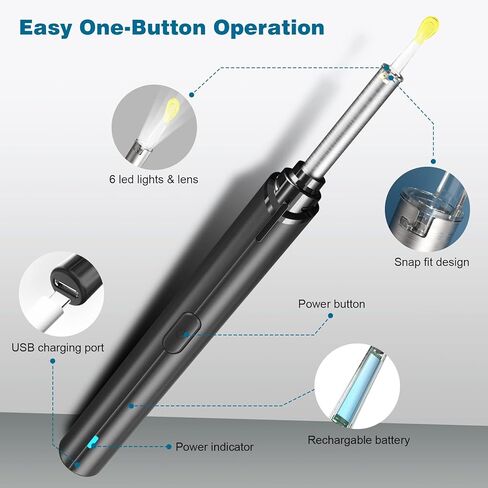 Easy One-Button Operation

6 led lights & lens

Snap fit design

Power button

USB charging port

Rechargable battery

Power indicator