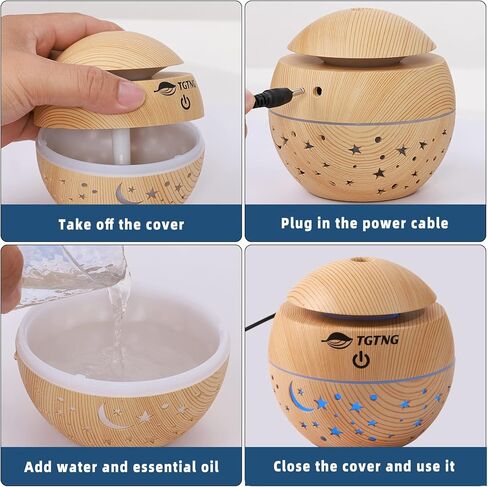 TGTNG

Take off the cover

Plug in the power cable

Add water and essential oil

TGTNG

Close the cover and use it