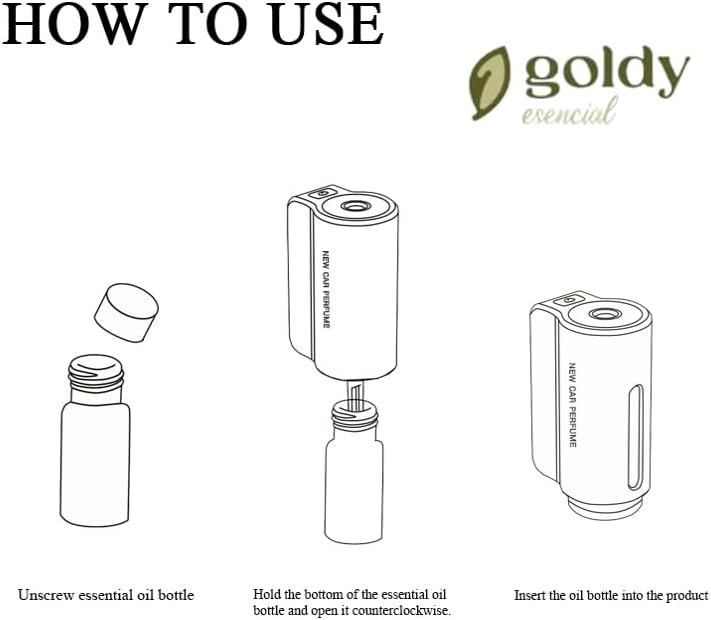 HOW TO USE

goldy
esencial

NEW CAR PERFUME

NEW CAR PERFUME

Unscrew essential oil bottle

Hold the bottom of the essential oil bottle and open it counterclockwise.

Insert the oil bottle into the product