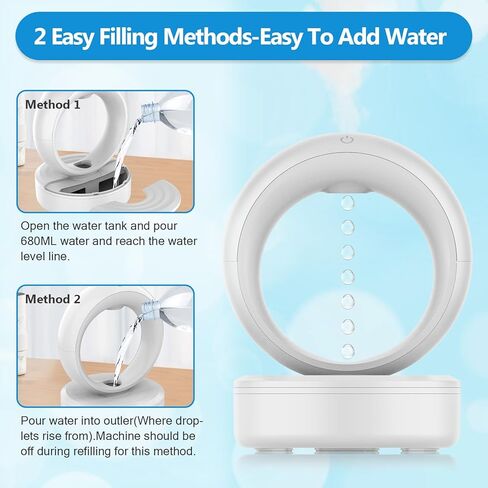 2 Easy Filling Methods-Easy To Add Water

Method 1

Open the water tank and pour 680ML water and reach the water level line.

Method 2

Pour water into outler(Where droplets rise from).Machine should be off during refilling for this method.