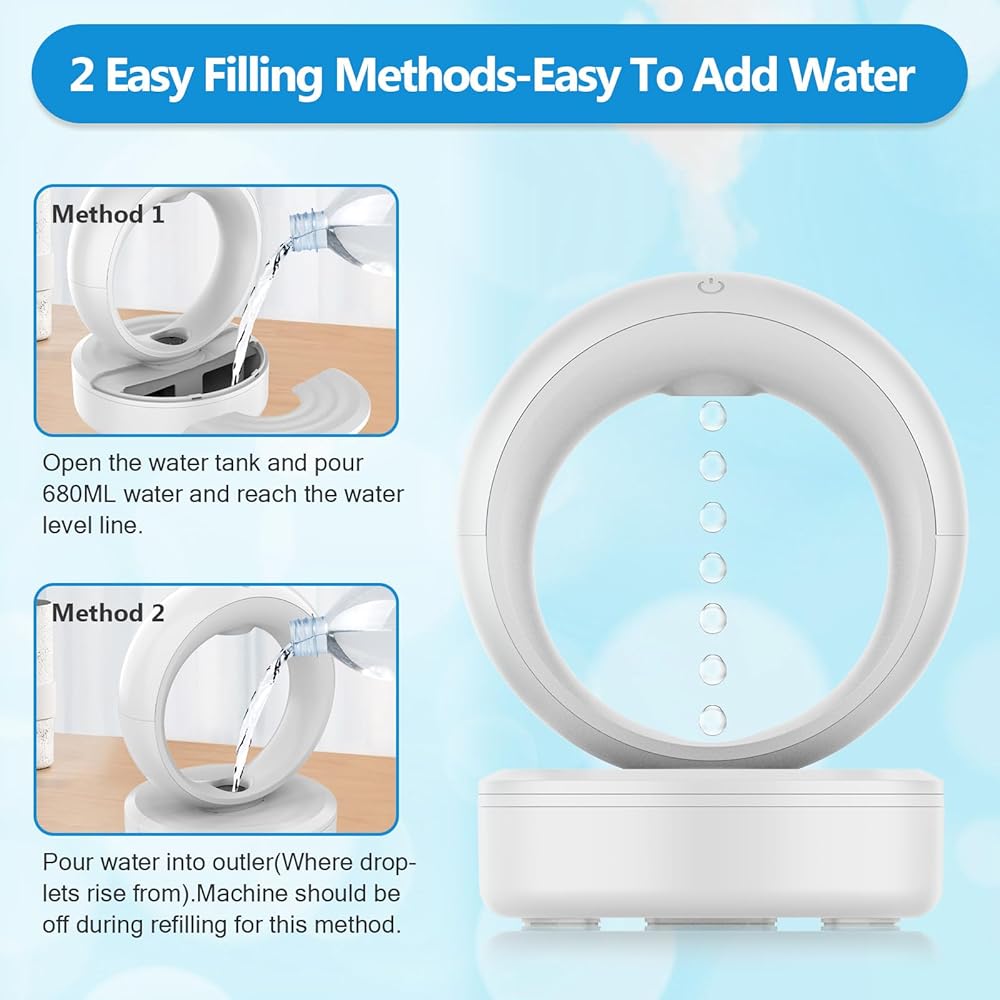 2 Easy Filling Methods-Easy To Add Water

Method 1

Open the water tank and pour 680ML water and reach the water level line.

Method 2

Pour water into outler(Where droplets rise from).Machine should be off during refilling for this method.