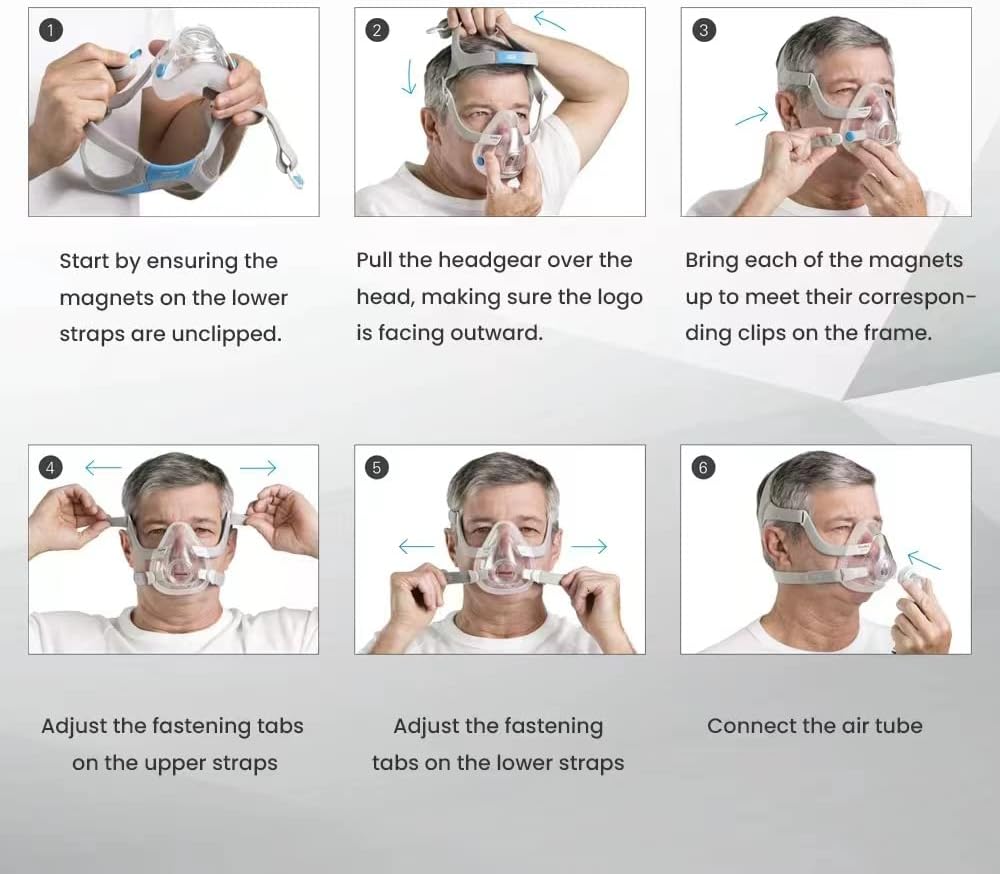 1

Start by ensuring the magnets on the lower straps are unclipped.

2

Pull the headgear over the head, making sure the logo is facing outward.

3

Bring each of the magnets up to meet their corresponding clips on the frame.

4

Adjust the fastening tabs on the upper straps

5

Adjust the fastening tabs on the lower straps

6

Connect the air tube