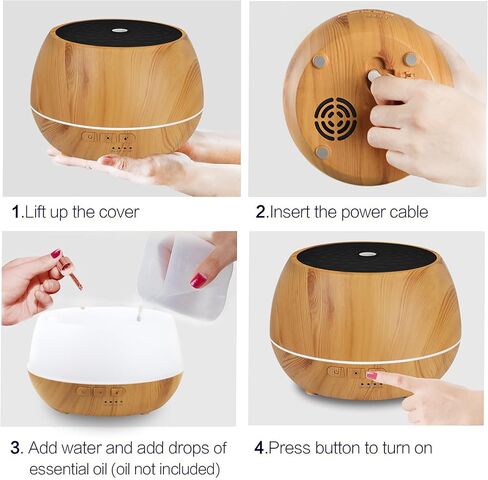 1.Lift up the cover

2.Insert the power cable

3. Add water and add drops of essential oil (oil not included)

4.Press button to turn on