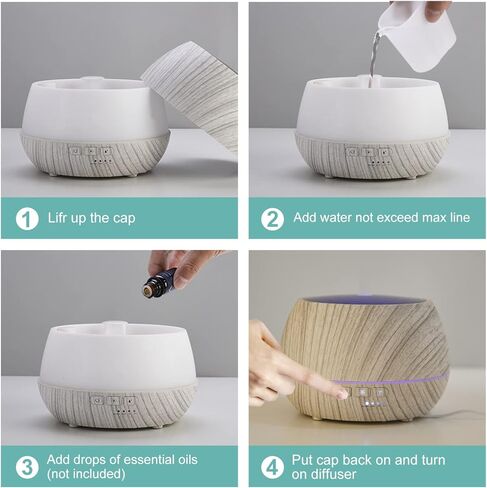 1 Lifr up the cap

2 Add water not exceed max line

3 Add drops of essential oils (not included)

4 Put cap back on and turn on diffuser