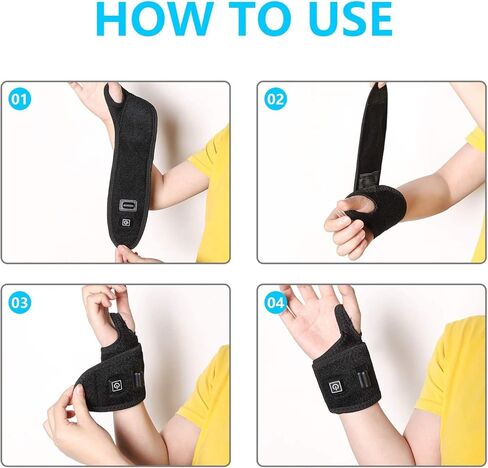 HOW TO USE

01

02

03

04