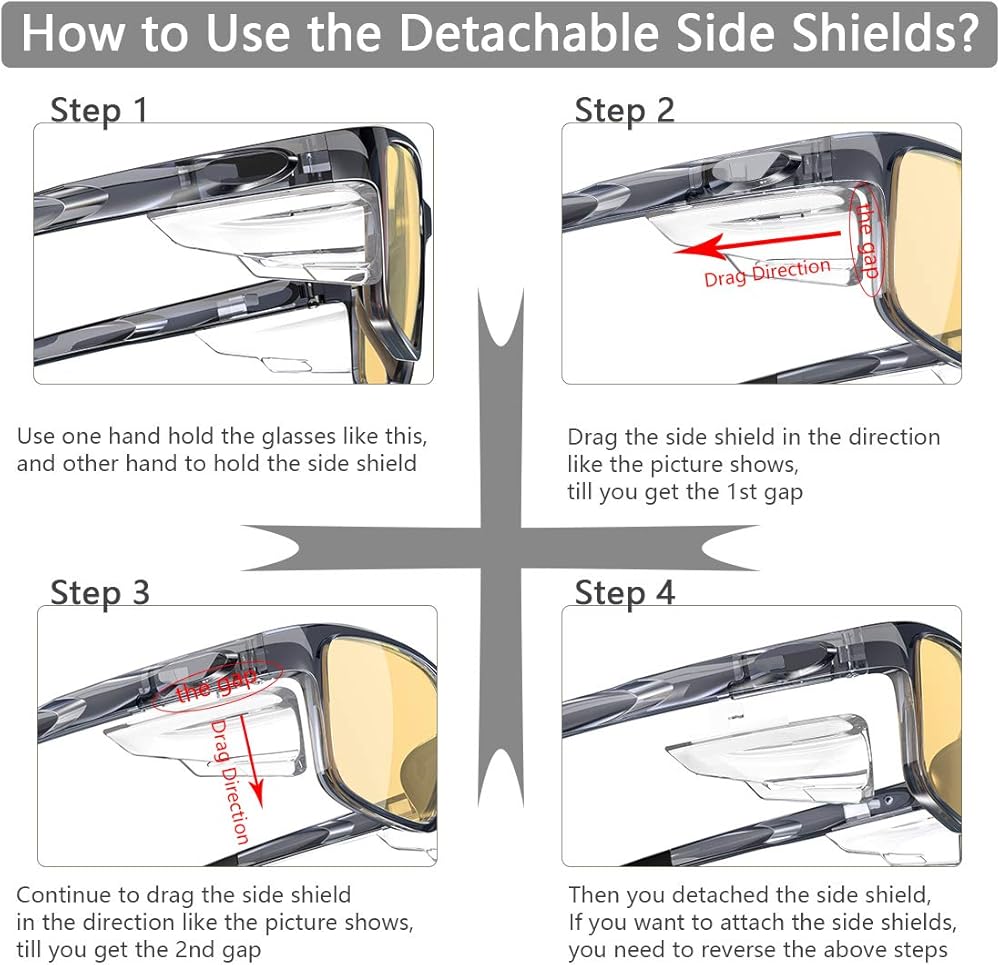 How to Use the Detachable Side Shields?

Step 1

Use one hand hold the glasses like this, and other hand to hold the side shield

Step 2

the gap

Drag Direction

Drag the side shield in the direction like the picture shows, till you get the 1st gap

Step 3

the gap

Drag Direction

Continue to drag the side shield in the direction like the picture shows, till you get the 2nd gap

Step 4

Then you detached the side shield, If you want to attach the side shields, you need to reverse the above steps