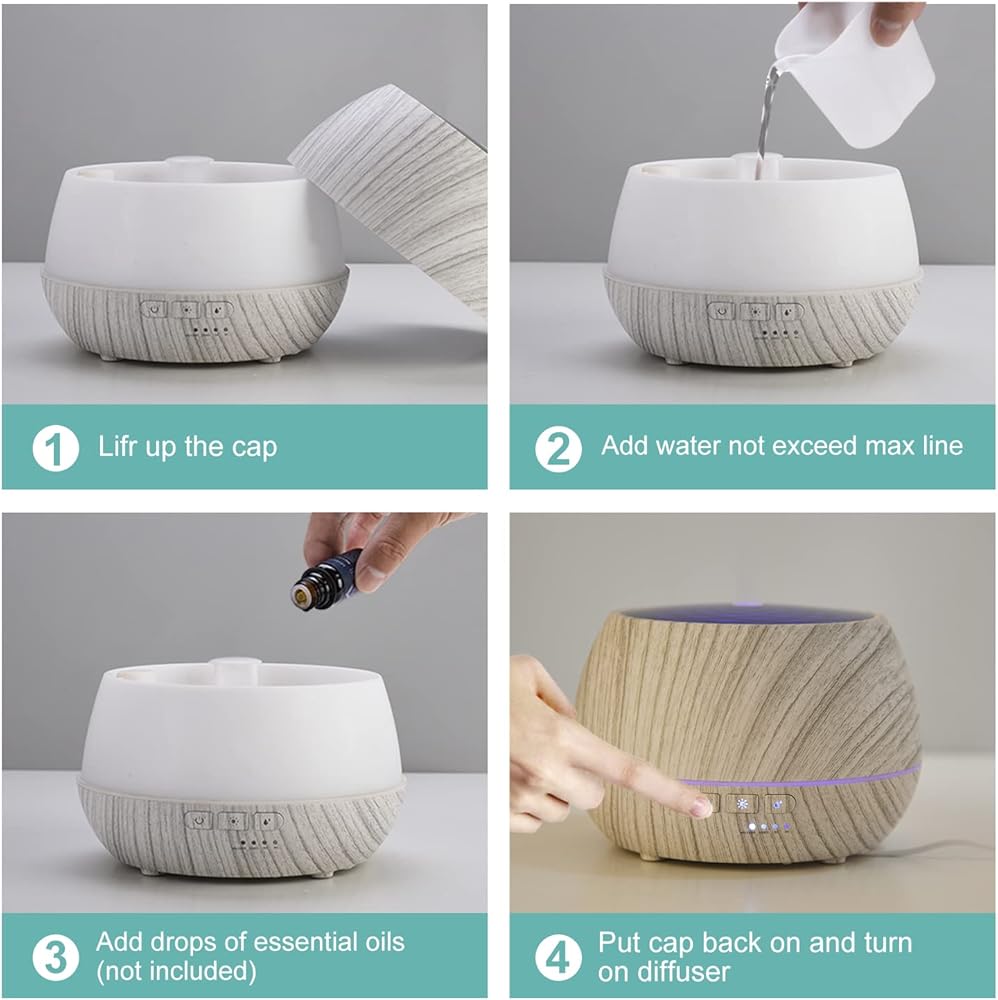 1 Lifr up the cap

2 Add water not exceed max line

3 Add drops of essential oils (not included)

4 Put cap back on and turn on diffuser