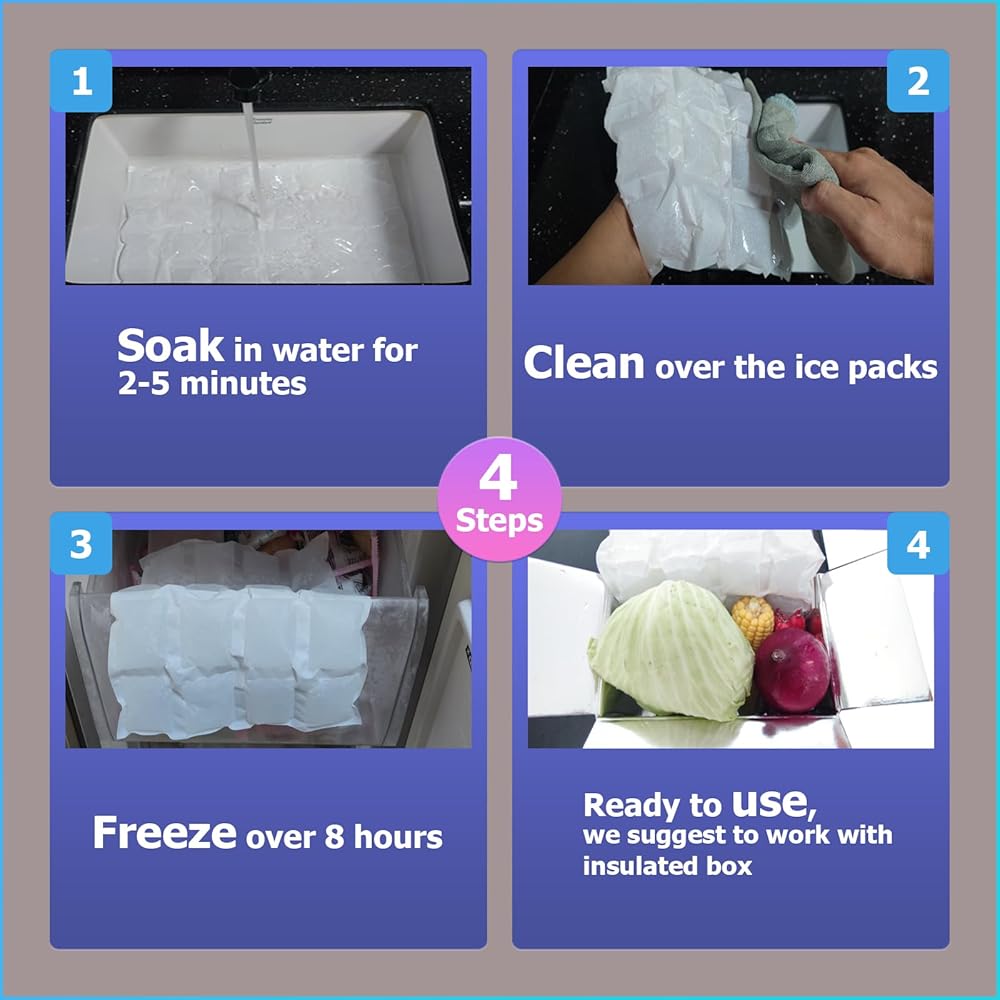 1

Soak in water for 2-5 minutes

2

Clean over the ice packs

4 Steps

3

Freeze over 8 hours

4

Ready to use, we suggest to work with insulated box