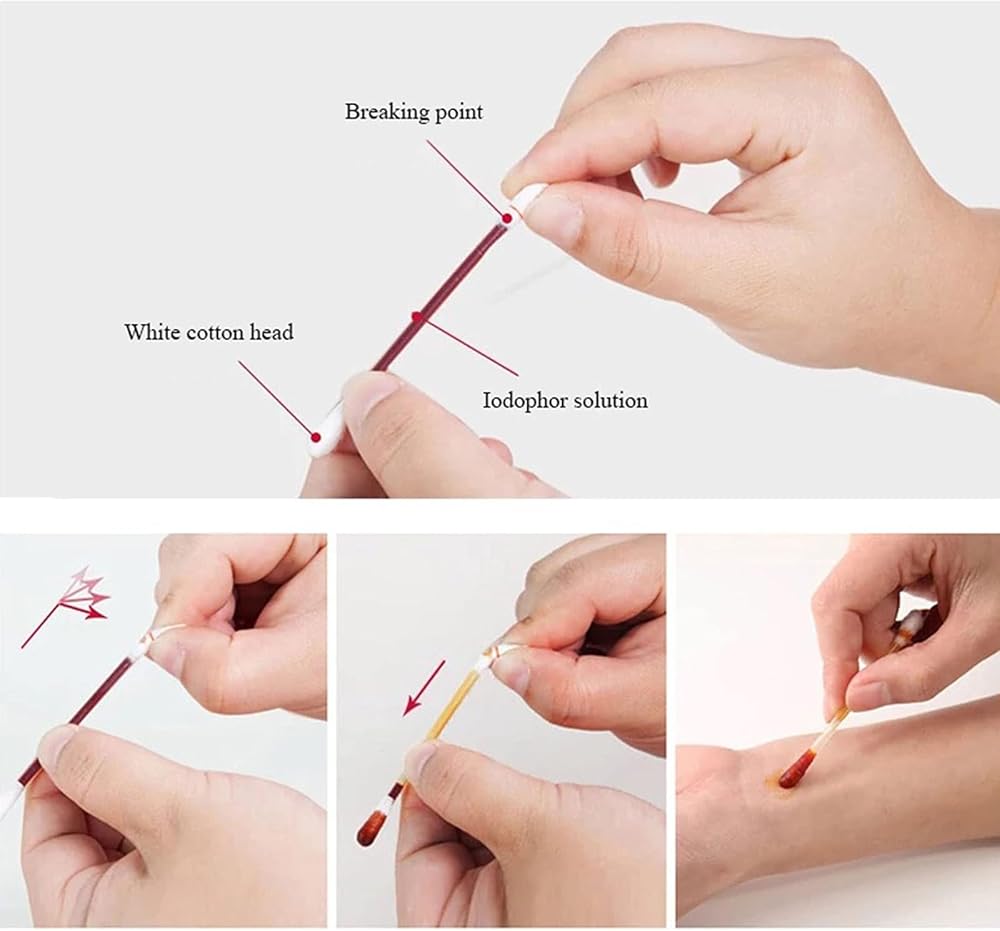 Breaking point

White cotton head

Iodophor solution