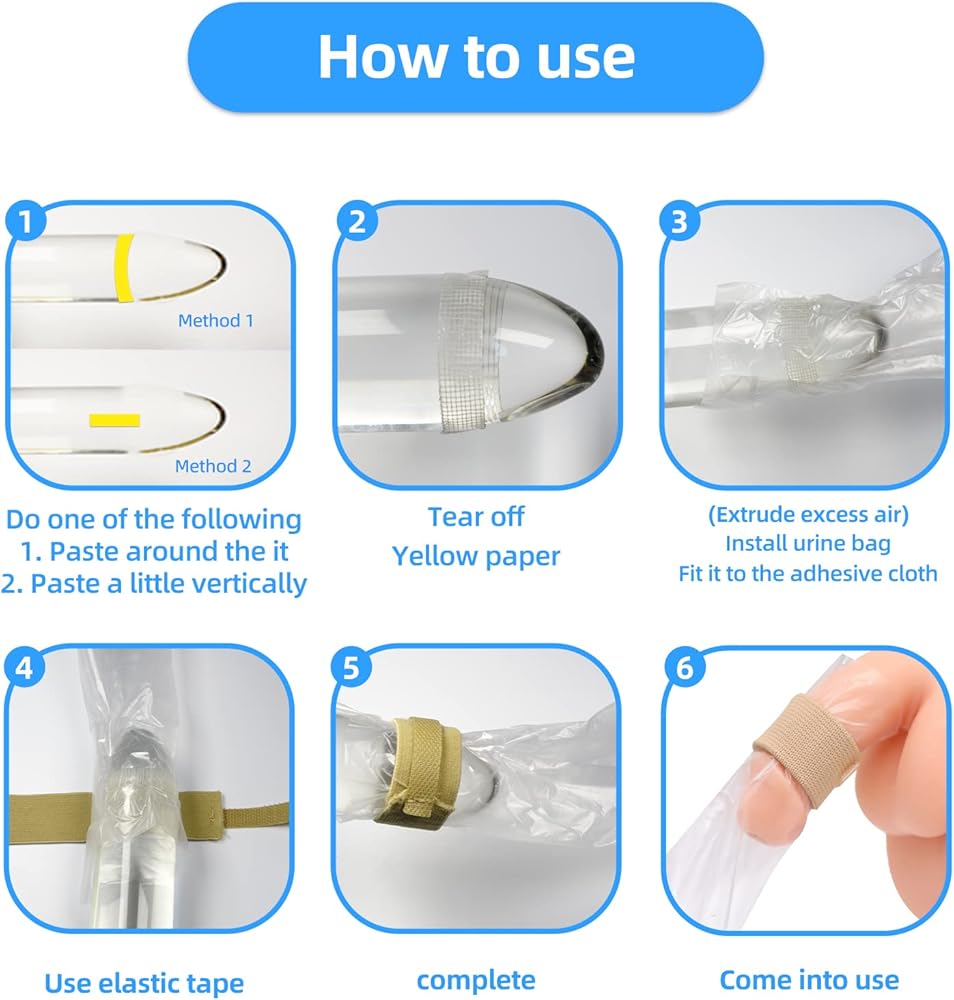 How to use

1

Method 1

Method 2

Do one of the following
1. Paste around the it
2. Paste a little vertically

2

Tear off
Yellow paper

3

(Extrude excess air)
Install urine bag
Fit it to the adhesive cloth

4

Use elastic tape

5

complete

6

Come into use