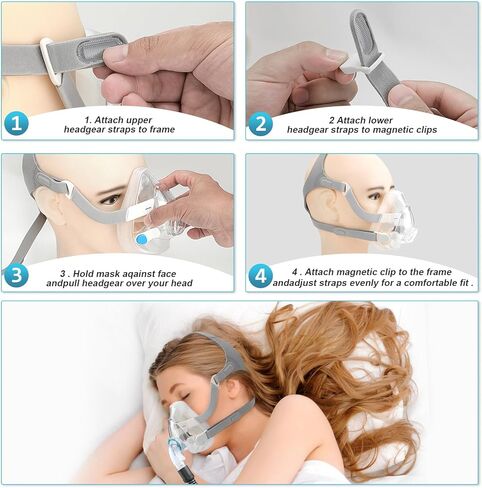 1

1. Attach upper headgear straps to frame

2

2 Attach lower headgear straps to magnetic clips

3

3 . Hold mask aqainst face andpull headgear over your head

4

4 . Attach magnetic clip to the frame andadjust straps evenly for a comfortable fit .