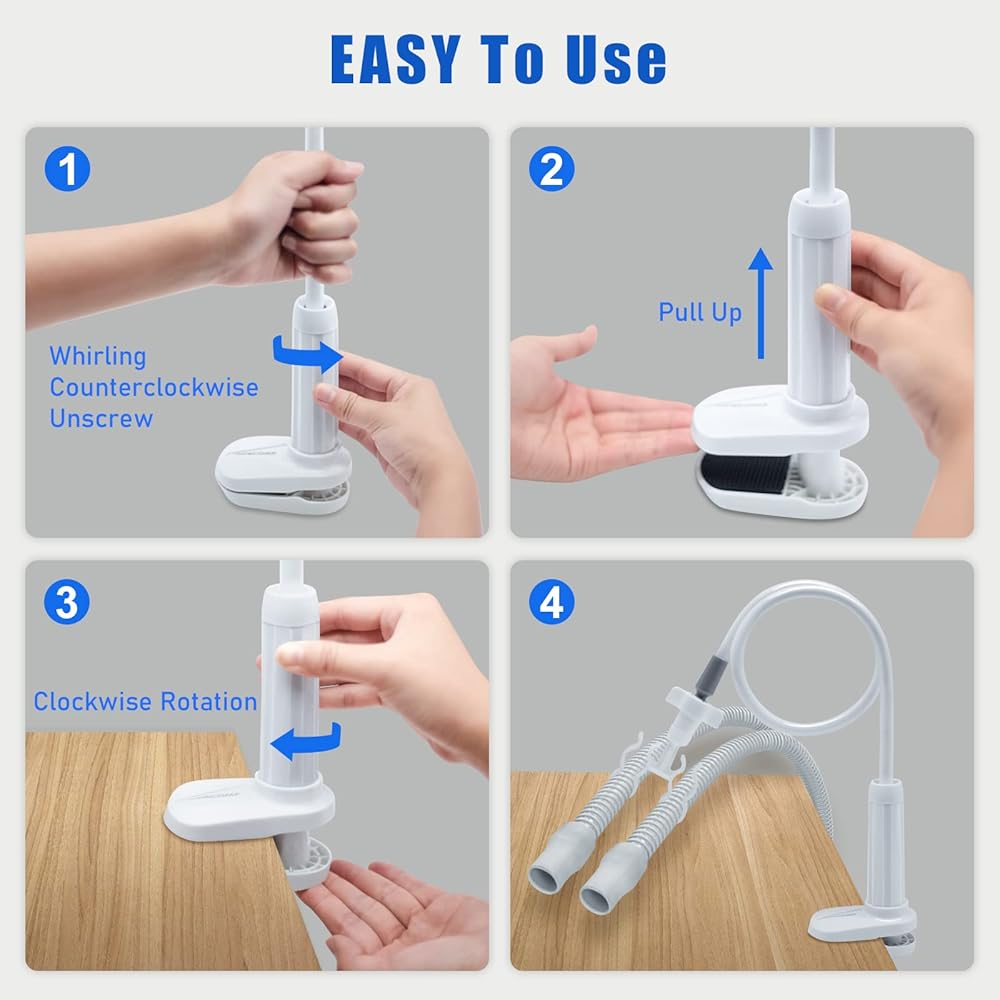 EASY To Use

1

Whirling Counterclockwise Unscrew

2

Pull Up

3

Clockwise Rotation

4