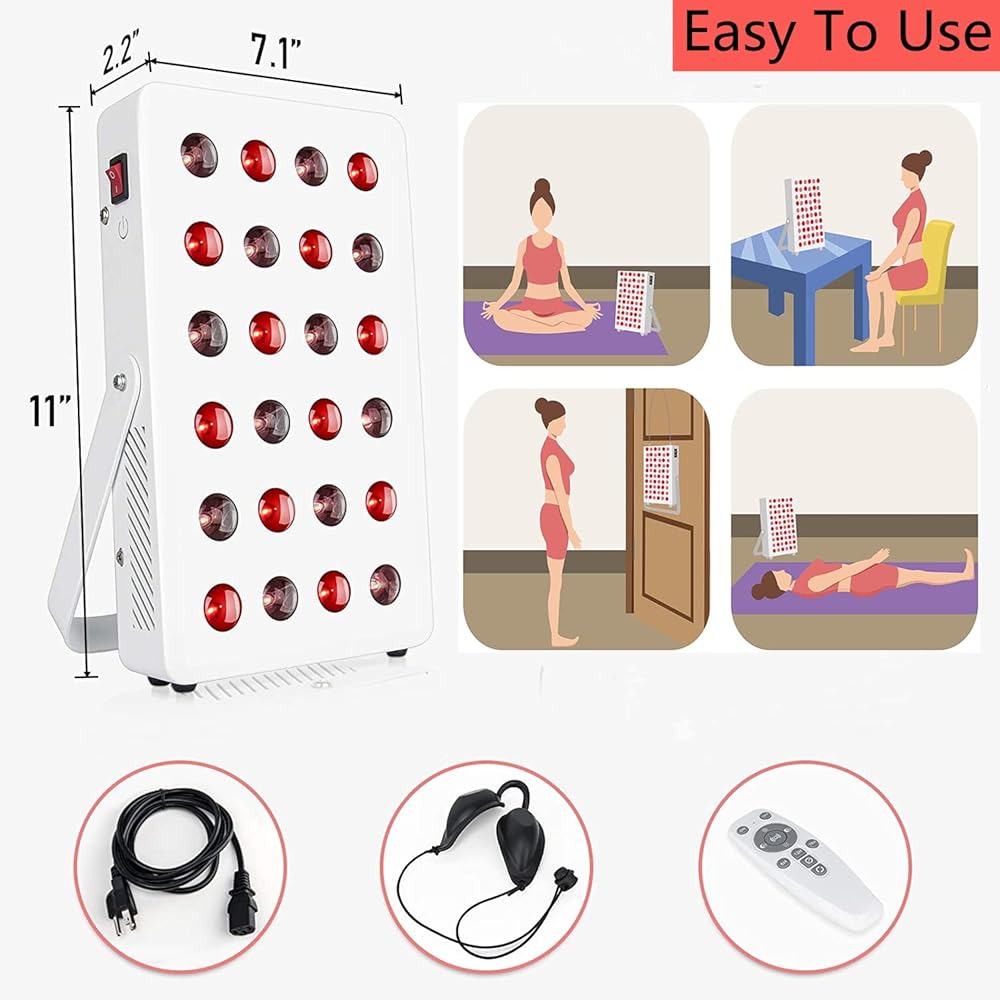 Easy To Use

2.2”
7.1”
11”