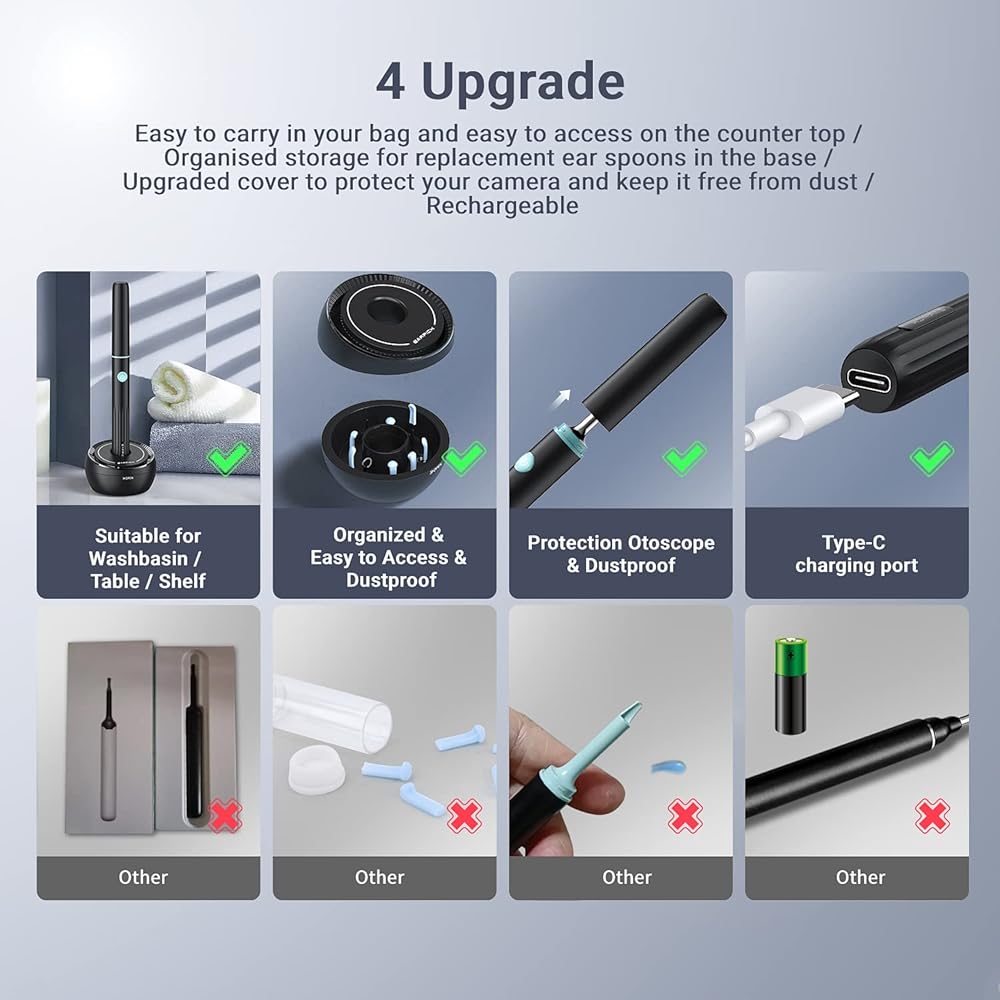 4 Upgrade

Easy to carry in your bag and easy to access on the counter top / Organised storage for replacement ear spoons in the base / Upgraded cover to protect your camera and keep it free from dust / Rechargeable

Suitable for Washbasin / Table / Shelf

Organized & Easy to Access & Dustproof

Protection Otoscope & Dustproof

Type-C charging port

Other

Other

Other

Other