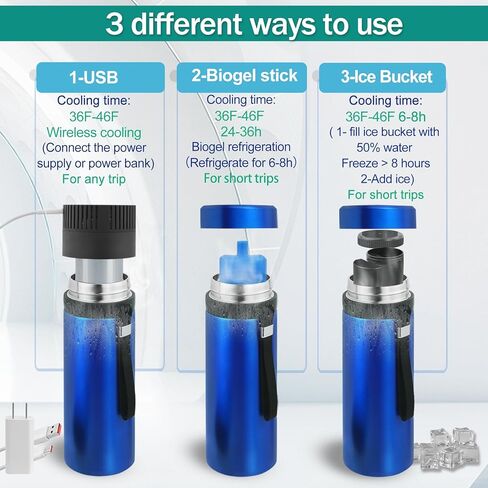 3 different ways to use

1-USB
Cooling time:
36F-46F
Wireless cooling
(Connect the power supply or power bank)
For any trip

2-Biogel stick
Cooling time:
36F-46F
24-36h
Biogel refrigeration
(Refrigerate for 6-8h)
For short trips

3-Ice Bucket
Cooling time:
36F-46F 6-8h
( 1- fill ice bucket with 50% water
Freeze > 8 hours
2-Add ice)
For short trips