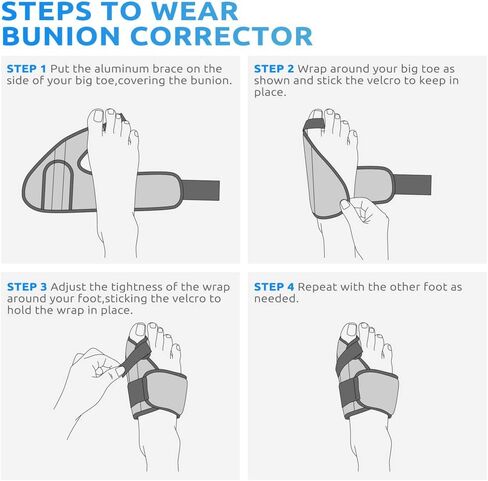 STEPS TO WEAR BUNION CORRECTOR

STEP 1 Put the aluminum brace on the side of your big toe,covering the bunion.

STEP 2 Wrap around your big toe as shown and stick the velcro to keep in place.

STEP 3 Adjust the tightness of the wrap around your foot,sticking the velcro to hold the wrap in place.

STEP 4 Repeat with the other foot as needed.