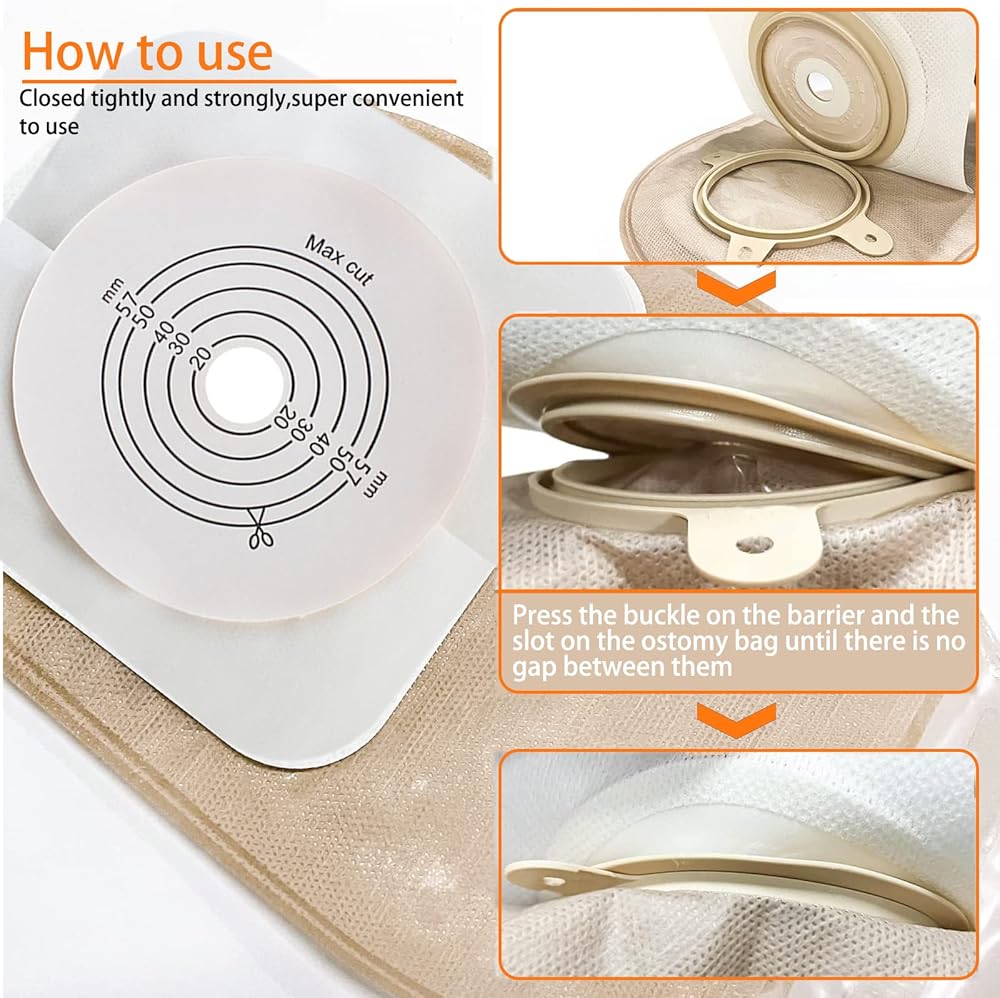 How to use
Closed tightly and strongly,super convenient to use

Max cut
mm
57
50
40
30
20
20
30
40
50
57
mm

Press the buckle on the barrier and the slot on the ostomy bag until there is no gap between them