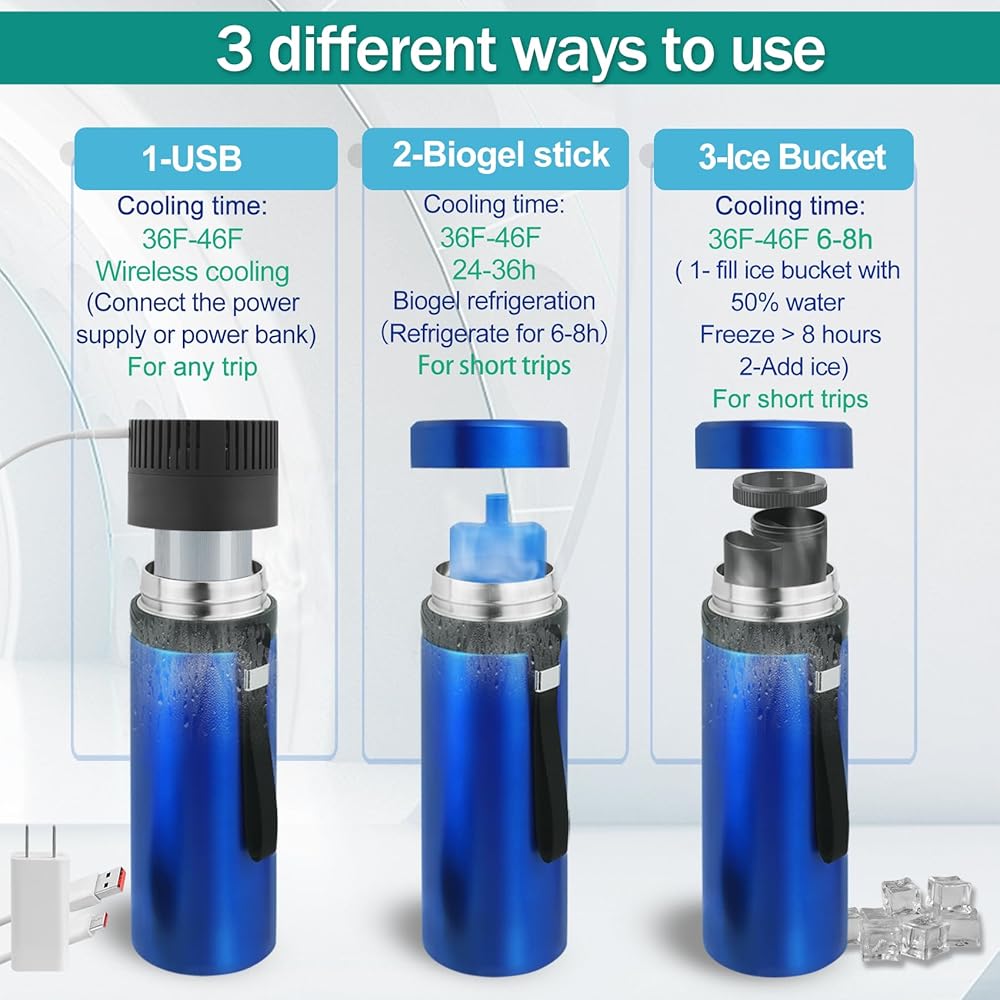 3 different ways to use

1-USB
Cooling time:
36F-46F
Wireless cooling
(Connect the power supply or power bank)
For any trip

2-Biogel stick
Cooling time:
36F-46F
24-36h
Biogel refrigeration
(Refrigerate for 6-8h)
For short trips

3-Ice Bucket
Cooling time:
36F-46F 6-8h
( 1- fill ice bucket with 50% water
Freeze > 8 hours
2-Add ice)
For short trips