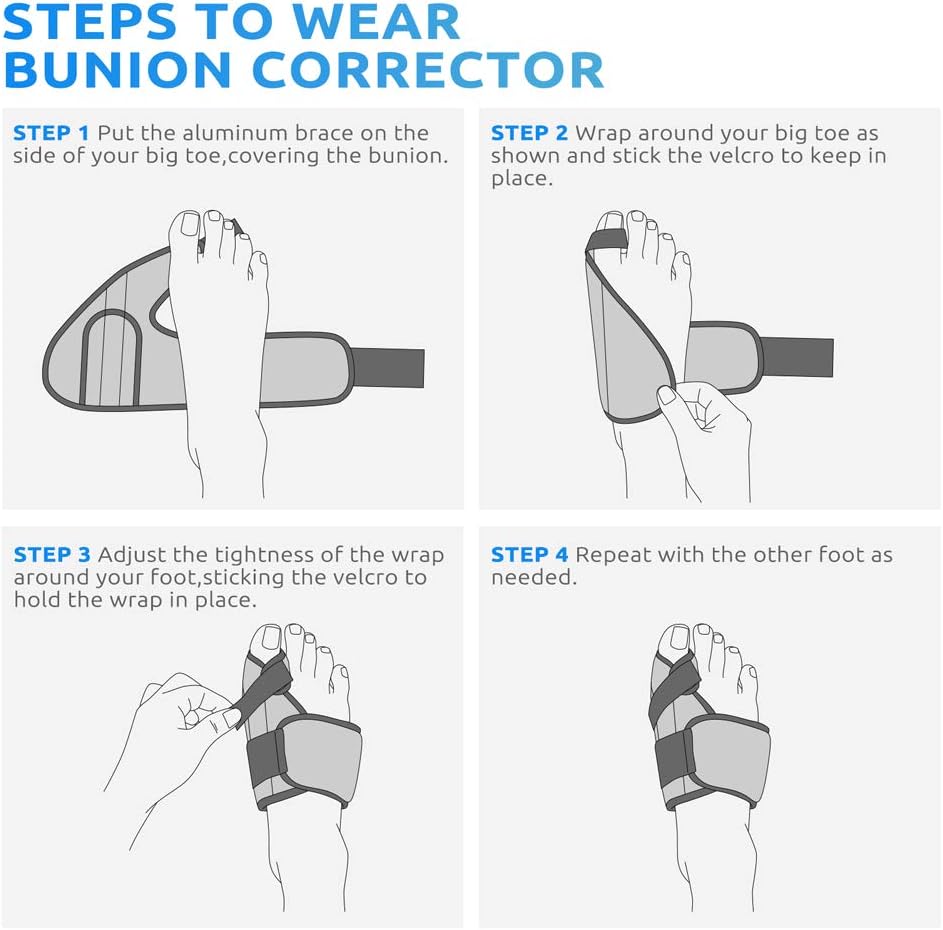 STEPS TO WEAR BUNION CORRECTOR

STEP 1 Put the aluminum brace on the side of your big toe,covering the bunion.

STEP 2 Wrap around your big toe as shown and stick the velcro to keep in place.

STEP 3 Adjust the tightness of the wrap around your foot,sticking the velcro to hold the wrap in place.

STEP 4 Repeat with the other foot as needed.