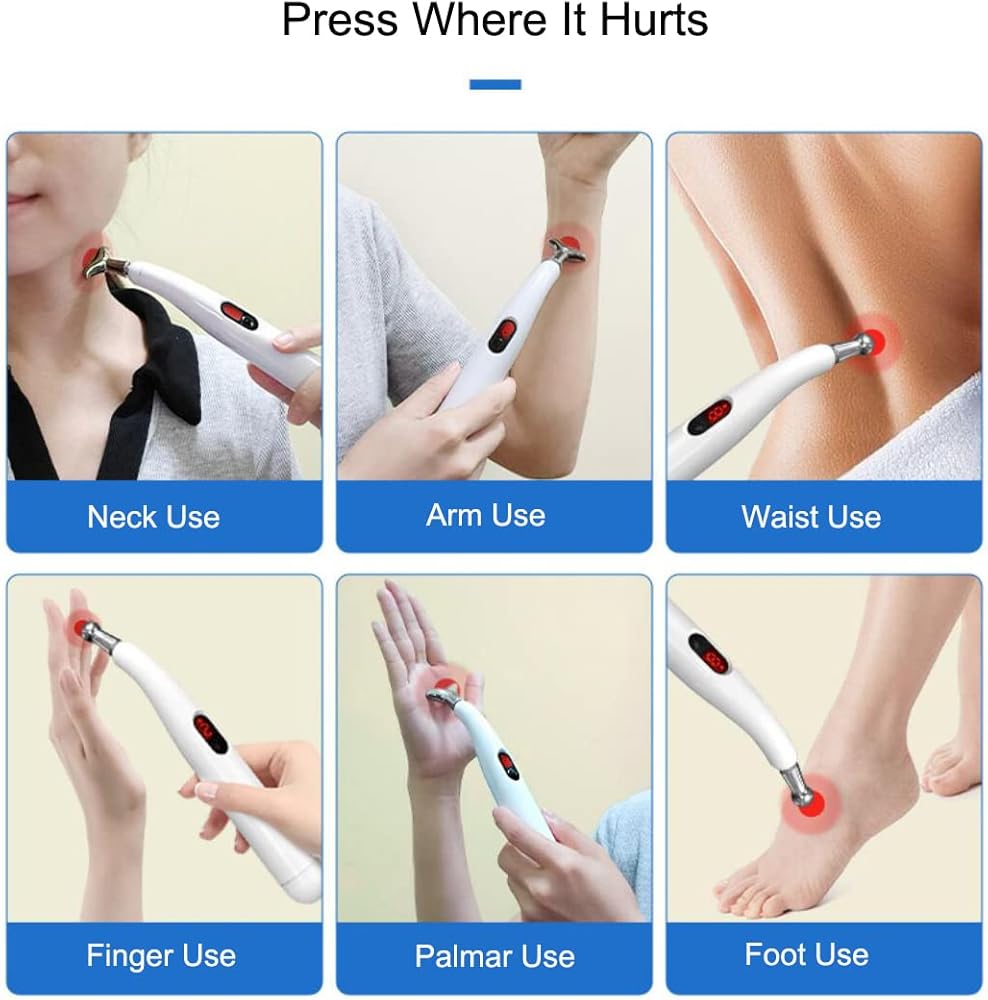 Press Where It Hurts

Neck Use

Arm Use

Waist Use

Finger Use

Palmar Use

Foot Use