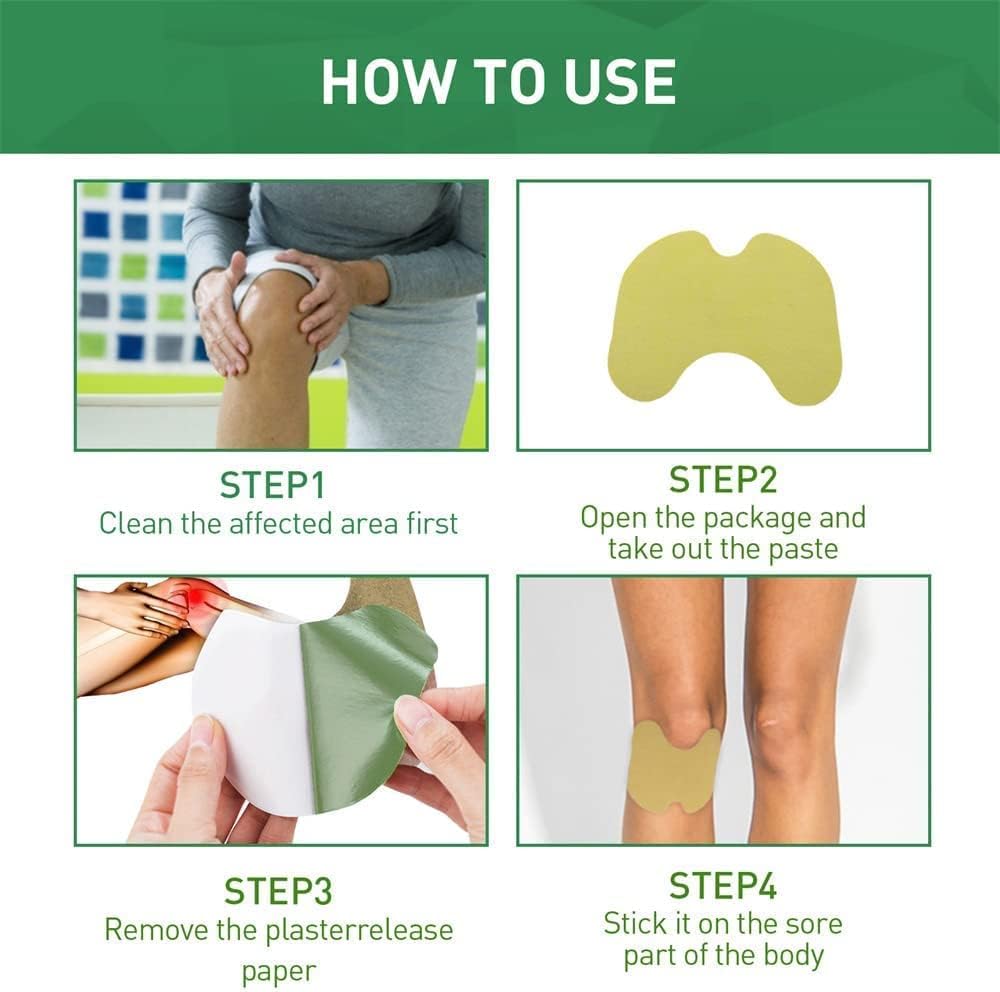 HOW TO USE

STEP1
Clean the affected area first

STEP2
Open the package and take out the paste

STEP3
Remove the plasterrelease paper

STEP4
Stick it on the sore part of the body