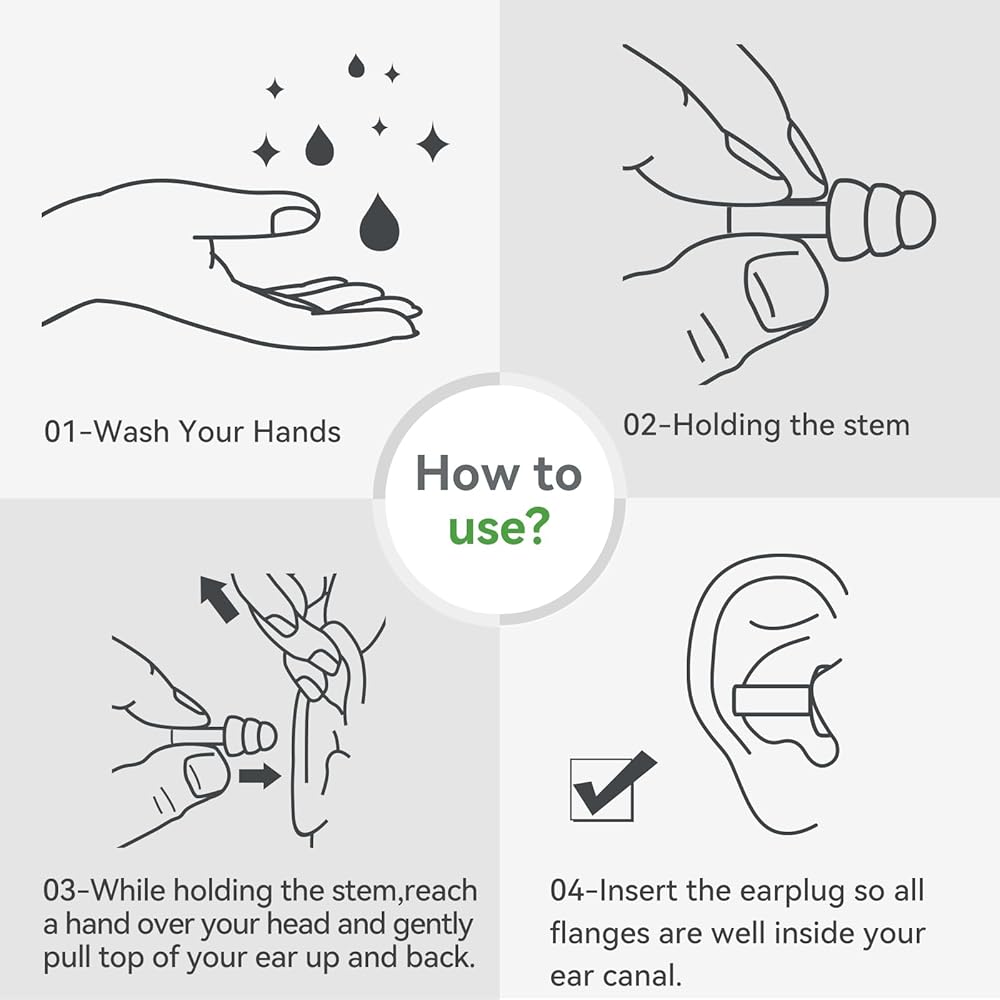 01-Wash Your Hands

02-Holding the stem

How to use?

03-While holding the stem,reach a hand over your head and gently pull top of your ear up and back.

04-Insert the earplug so all flanges are well inside your ear canal.