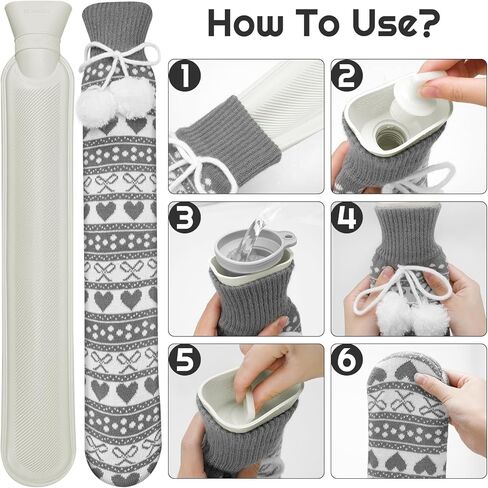 How To Use?

1

2

3

4

5

6